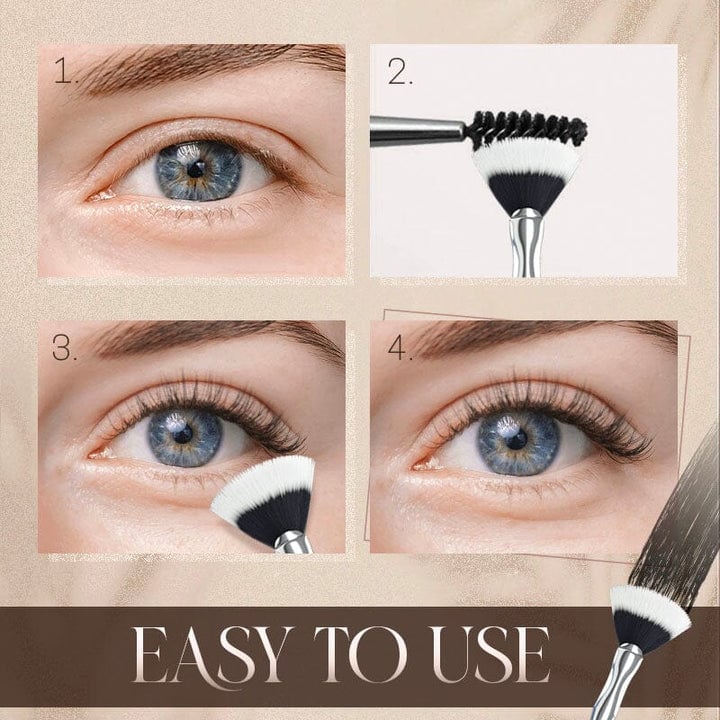 1.

2.

3.

4.

EASY TO USE